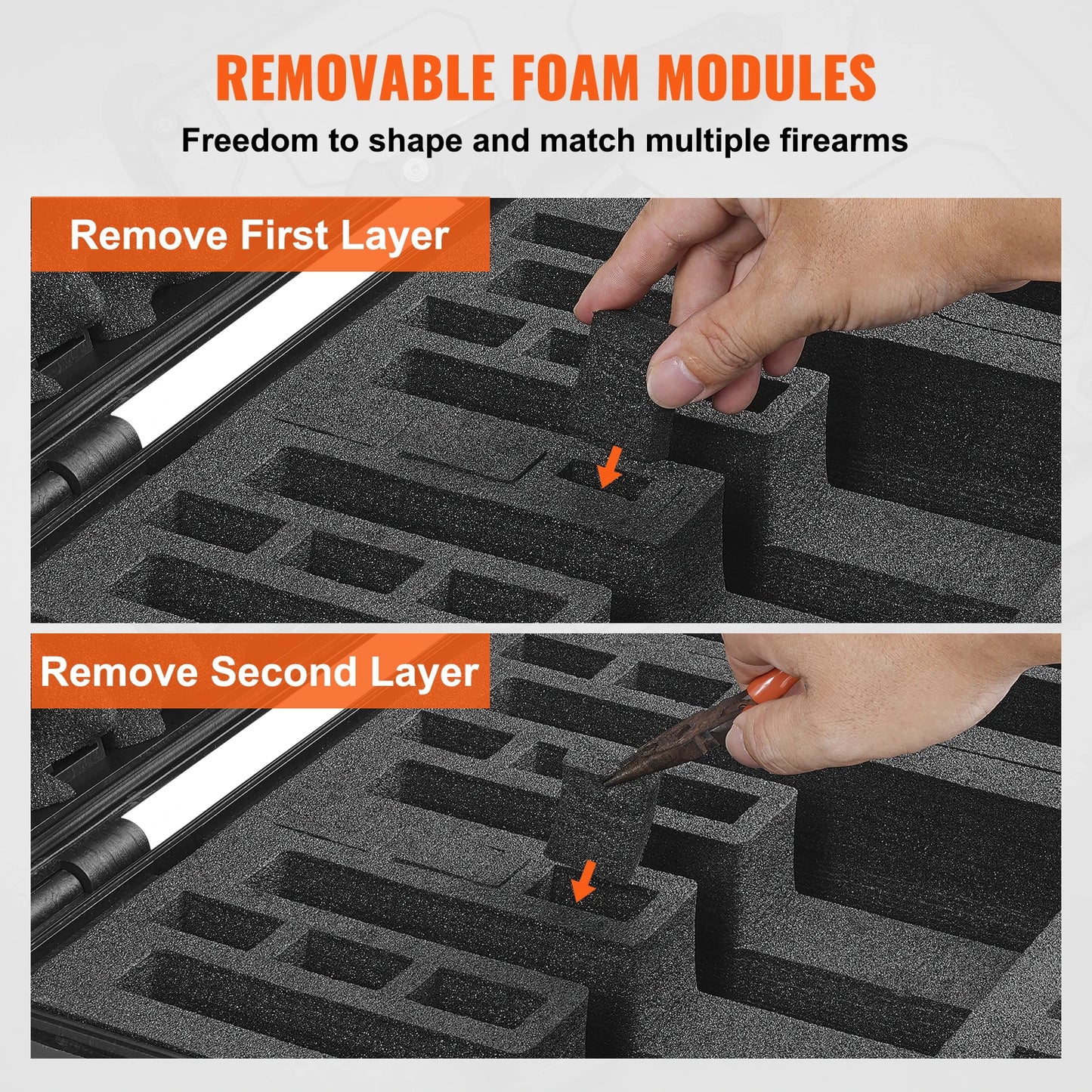 REMOVABLE FOAM MODULES

Freedom to shape and match multiple firearms

Remove First Layer

Remove Second Layer